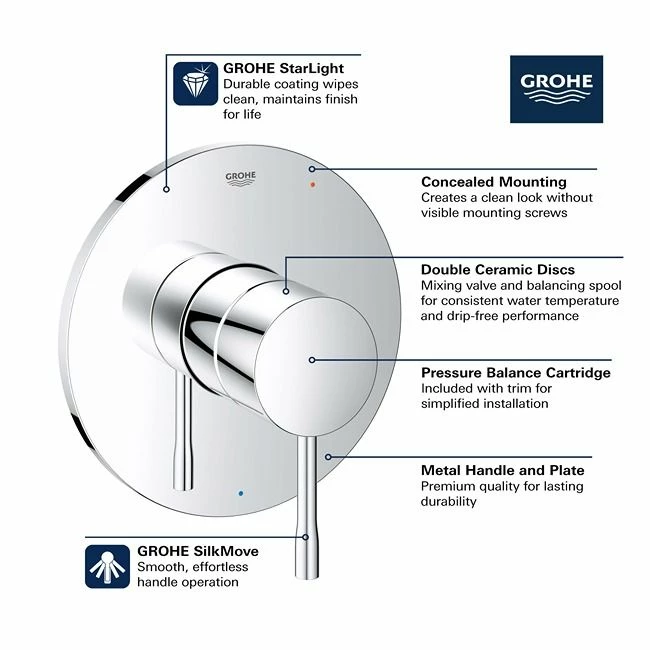 GROHE StarLight
Durable coating wipes clean, maintains finish for life

GROHE

GROHE

Concealed Mounting
Creates a clean look without visible mounting screws

Double Ceramic Discs
Mixing valve and balancing spool for consistent water temperature and drip-free performance

Pressure Balance Cartridge
Included with trim for simplified installation

Metal Handle and Plate
Premium quality for lasting durability

GROHE SilkMove
Smooth, effortless handle operation