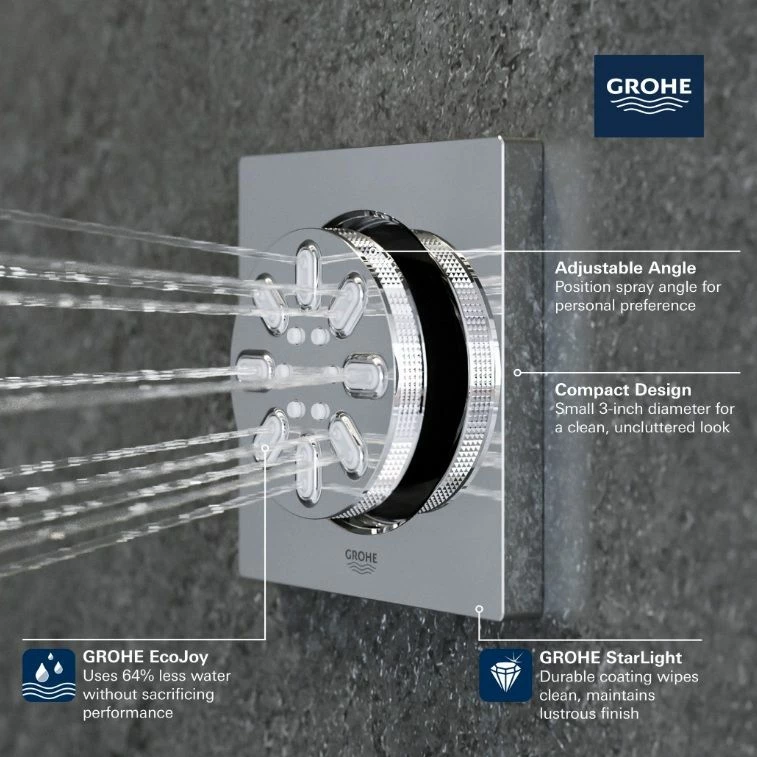 GROHE

Adjustable Angle
Position spray angle for personal preference

Compact Design
Small 3-inch diameter for a clean, uncluttered look

GROHE

GROHE EcoJoy
Uses 64% less water without sacrificing performance

GROHE StarLight
Durable coating wipes clean, maintains lustrous finish