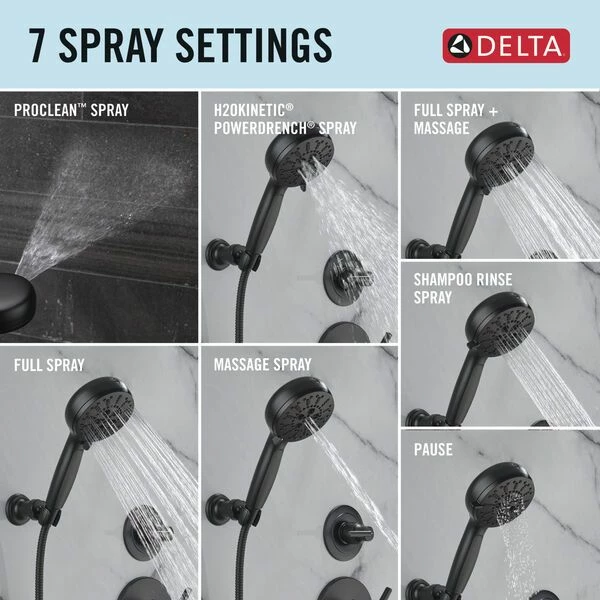 7 SPRAY SETTINGS

DELTA

PROCLEAN™ SPRAY

H2OKINETIC® POWERDRENCH® SPRAY

FULL SPRAY + MASSAGE

SHAMPOO RINSE SPRAY

FULL SPRAY

MASSAGE SPRAY

PAUSE